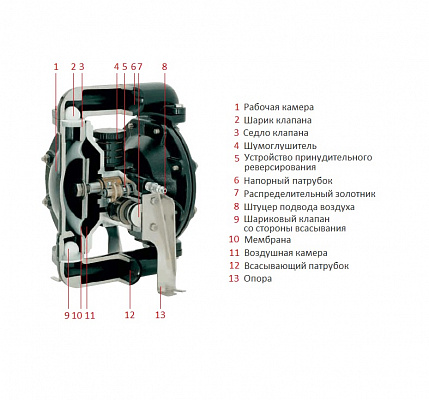 1 2 3 4 5 6 7 8

9 10 11 12 13

1 Рабочая камера
2 Шарик клапана
3 Седло клапана
4 Шумоглушитель
5 Устройство принудительного реверсирования
6 Напорный патрубок
7 Распределительный золотник
8 Штуцер подвода воздуха
9 Шариковый клапан со стороны всасывания
10 Мембрана
11 Воздушная камера
12 Всасывающий патрубок
13 Опора